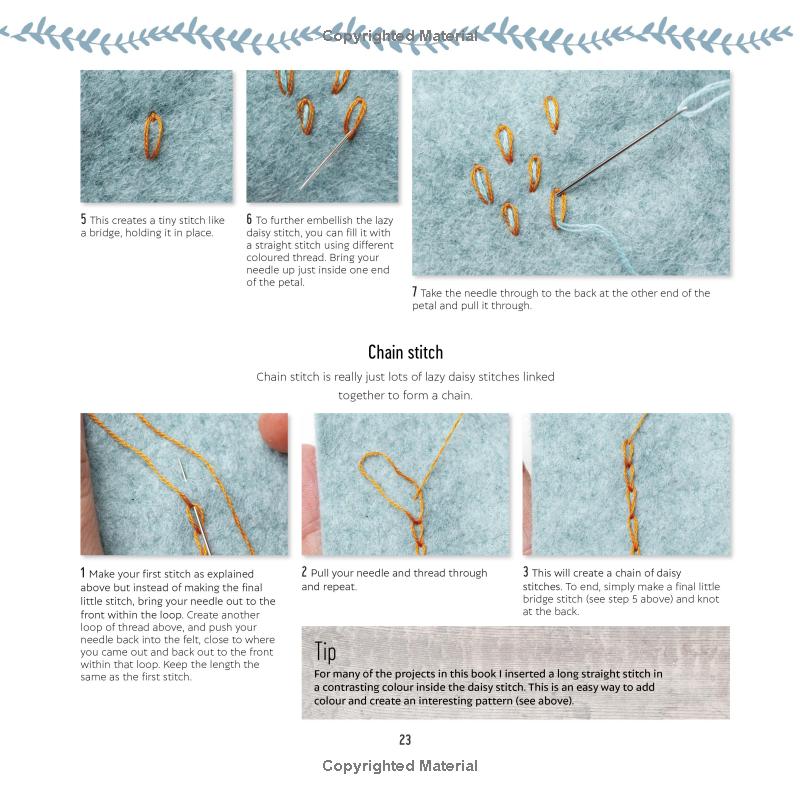 Copyrighted Material

5 This creates a tiny stitch like a bridge, holding it in place.

6 To further embellish the lazy daisy stitch, you can fill it with a straight stitch using different coloured thread. Bring your needle up just inside one end of the petal.

7 Take the needle through to the back at the other end of the petal and pull it through.

Chain stitch

Chain stitch is really just lots of lazy daisy stitches linked together to form a chain.

1 Make your first stitch as explained above but instead of making the final little stitch, bring your needle out to the front within the loop. Create another loop of thread above, and push your needle back into the felt, close to where you came out and back out to the front within that loop. Keep the length the same as the first stitch.

2 Pull your needle and thread through and repeat.

3 This will create a chain of daisy stitches. To end, simply make a final little bridge stitch (see step 5 above) and knot at the back.

Tip
For many of the projects in this book I inserted a long straight stitch in a contrasting colour inside the daisy stitch. This is an easy way to add colour and create an interesting pattern (see above).

23

Copyrighted Material